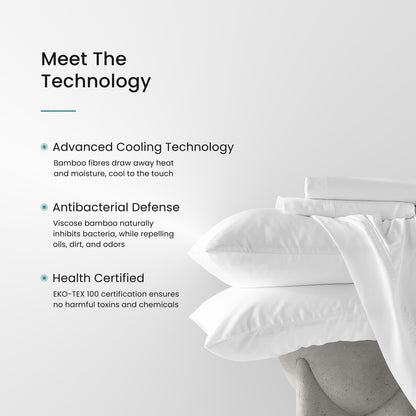 Meet The Technology

Advanced Cooling Technology

Bamboo fibres draw away heat and moisture, cool to the touch

Antibacterial Defense

Viscose bamboo naturally inhibits bacteria, while repelling oils, dirt, and odors

Health Certified

EKO-TEX 100 certification ensures no harmful toxins and chemicals